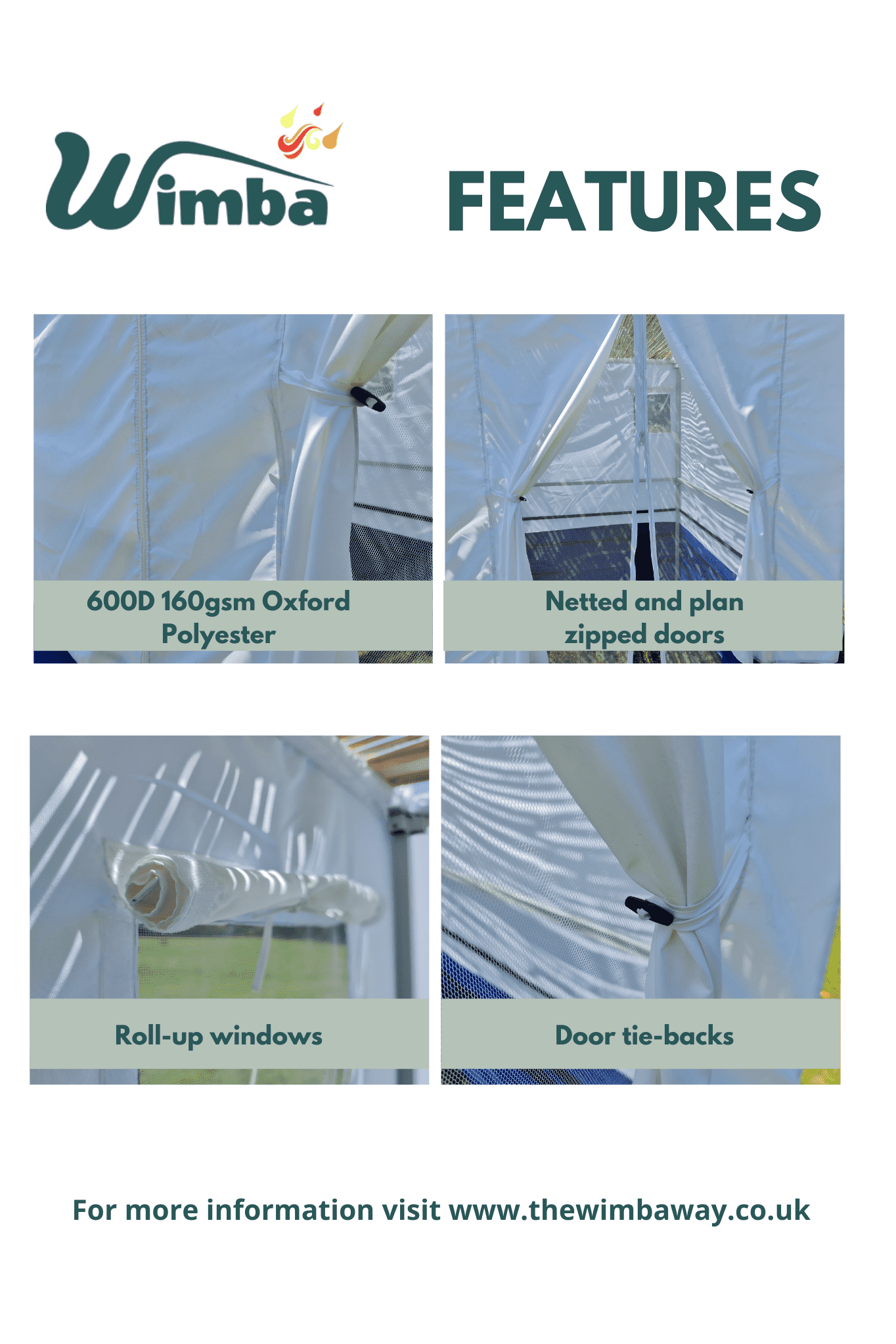 Wimba

FEATURES

600D 160gsm Oxford Polyester

Netted and plan zipped doors

Roll-up windows

Door tie-backs

For more information visit www.thewimbaway.co.uk